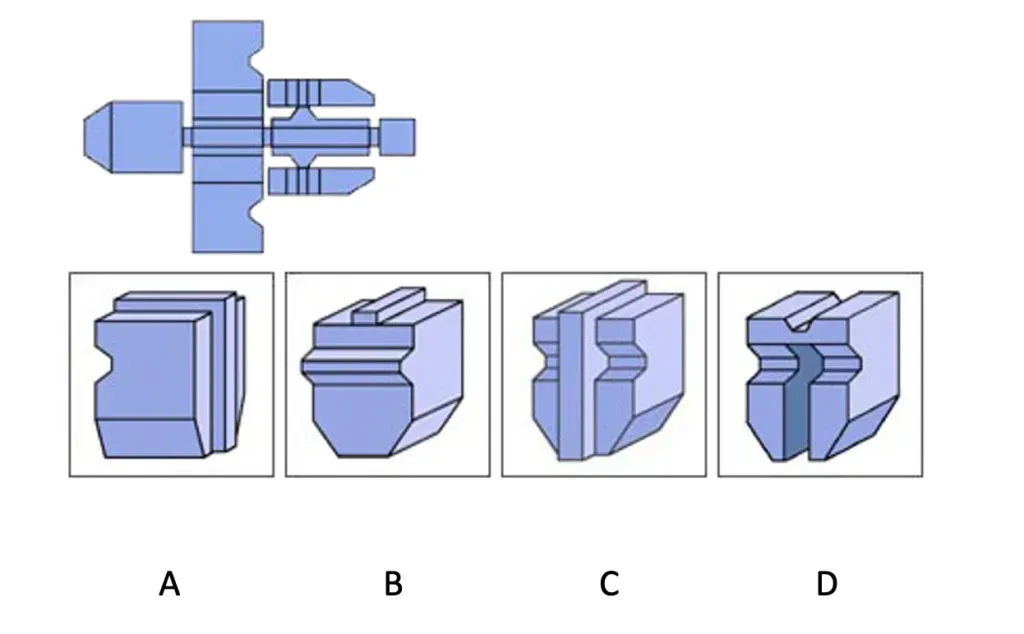 A B C D